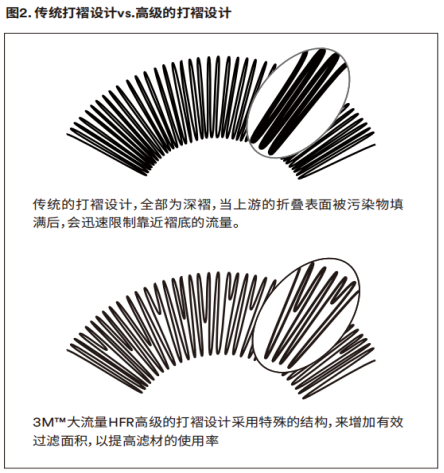 图2. 传统打褶设计vs.高级的打褶设计

传统的打褶设计，全部为深褶，当上游的折叠表面被污染物填满后，会迅速限制靠近褶底的流量。

3M™大流量HFR高级的打褶设计采用特殊的结构，来增加有效过滤面积，以提高滤材的使用率