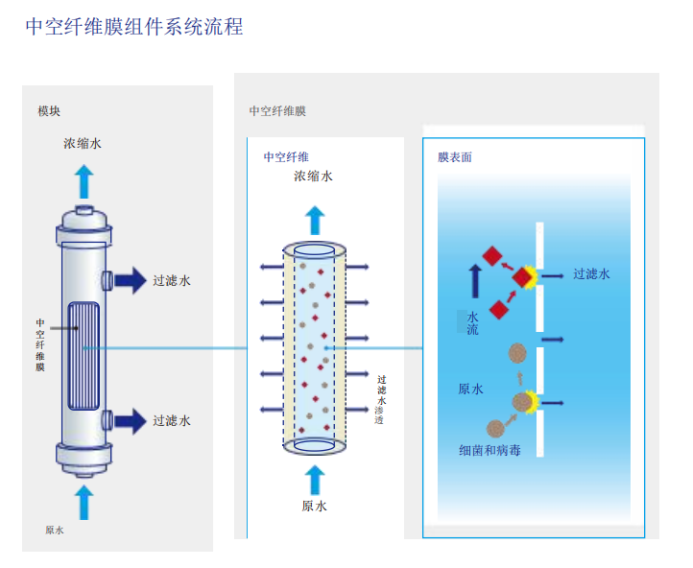 中空纤维膜组件系统流程

模块

浓缩水

过滤水

中空纤维膜

过滤水

原水

中空纤维膜

中空纤维

浓缩水

过滤水渗透

原水

膜表面

过滤水

水流

原水

细菌和病毒