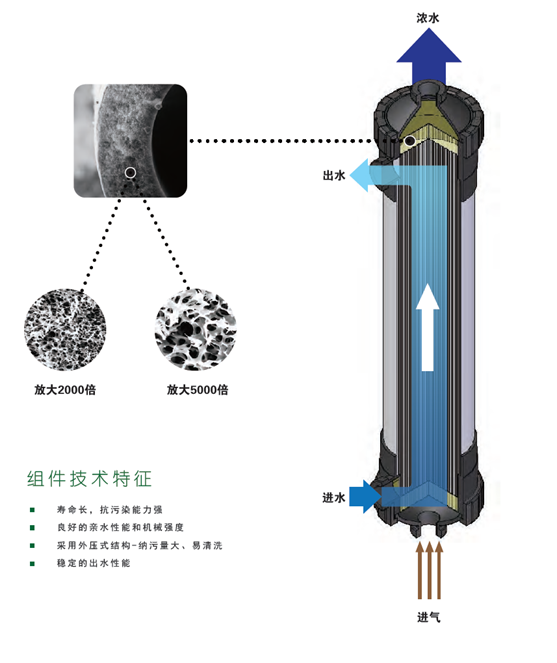 浓水

出水

放大2000倍

放大5000倍

组件技术特征

■ 寿命长，抗污染能力强
■ 良好的亲水性能和机械强度
■ 采用外压式结构-纳污量大、易清洗
■ 稳定的出水性能

进水

进气