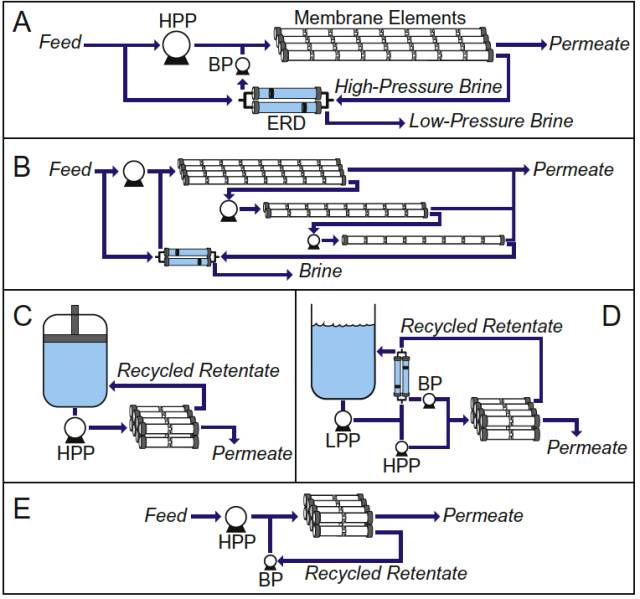 A
Feed
HPP
Membrane Elements
Permeate
BP
High-Pressure Brine
ERD
Low-Pressure Brine

B
Feed
Permeate
Brine

C
Recycled Retentate
HPP
Permeate

D
Recycled Retentate
BP
LPP
HPP
Permeate

E
Feed
HPP
Permeate
BP
Recycled Retentate